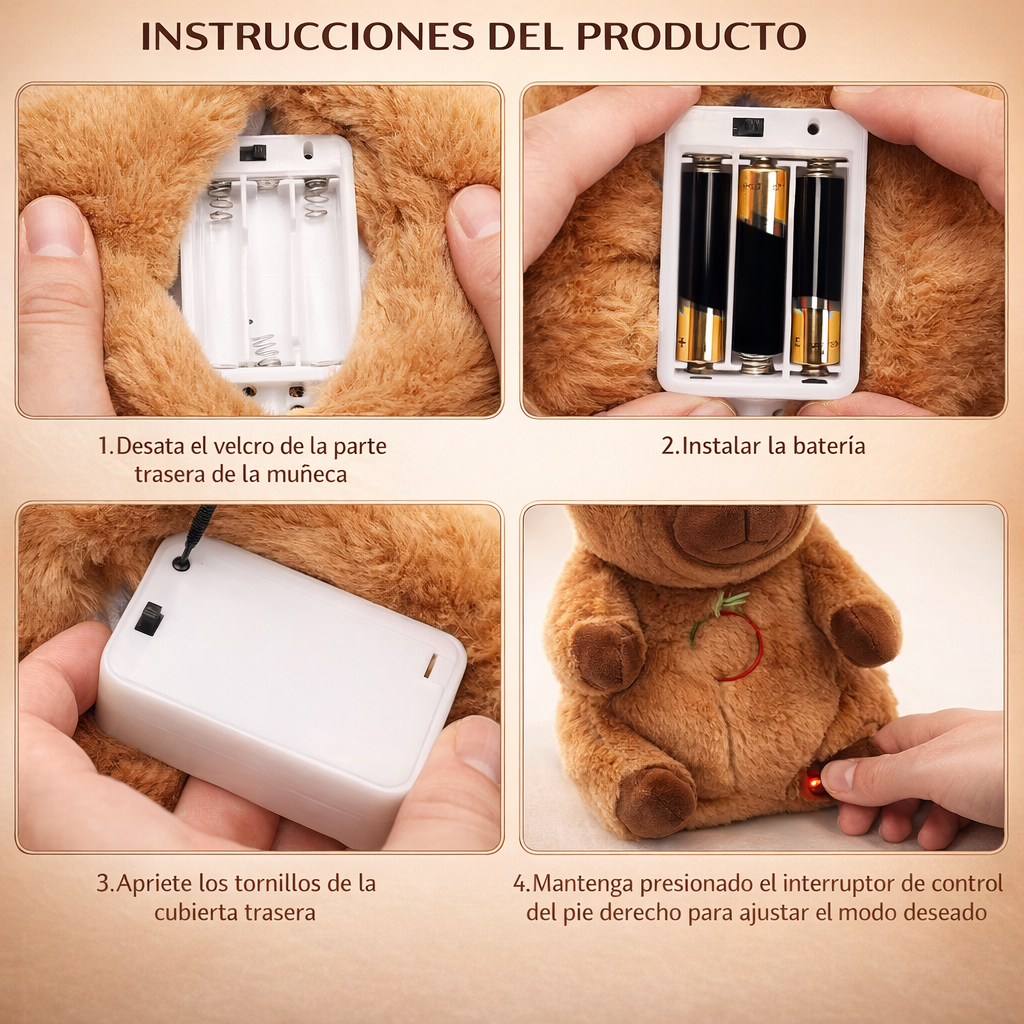 INSTRUCCIONES DEL PRODUCTO

1.Desata el velcro de la parte trasera de la muñeca

2.Instalar la batería

3.Apriete los tornillos de la cubierta trasera

4.Mantenga presionado el interruptor de control del pie derecho para ajustar el modo deseado